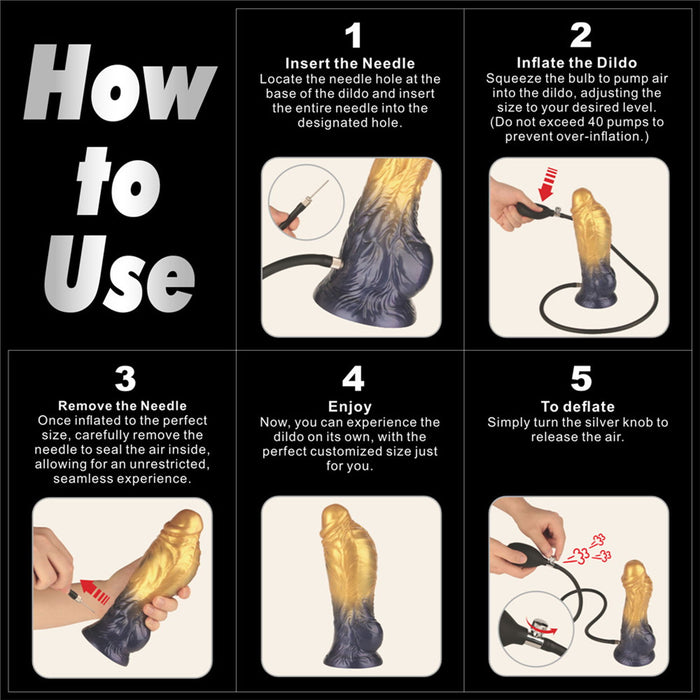 How to Use

1
Insert the Needle
Locate the needle hole at the base of the dildo and insert the entire needle into the designated hole.

2
Inflate the Dildo
Squeeze the bulb to pump air into the dildo, adjusting the size to your desired level. (Do not exceed 40 pumps to prevent over-inflation.)

3
Remove the Needle
Once inflated to the perfect size, carefully remove the needle to seal the air inside, allowing for an unrestricted, seamless experience.

4
Enjoy
Now, you can experience the dildo on its own, with the perfect customized size just for you.

5
To deflate
Simply turn the silver knob to release the air.